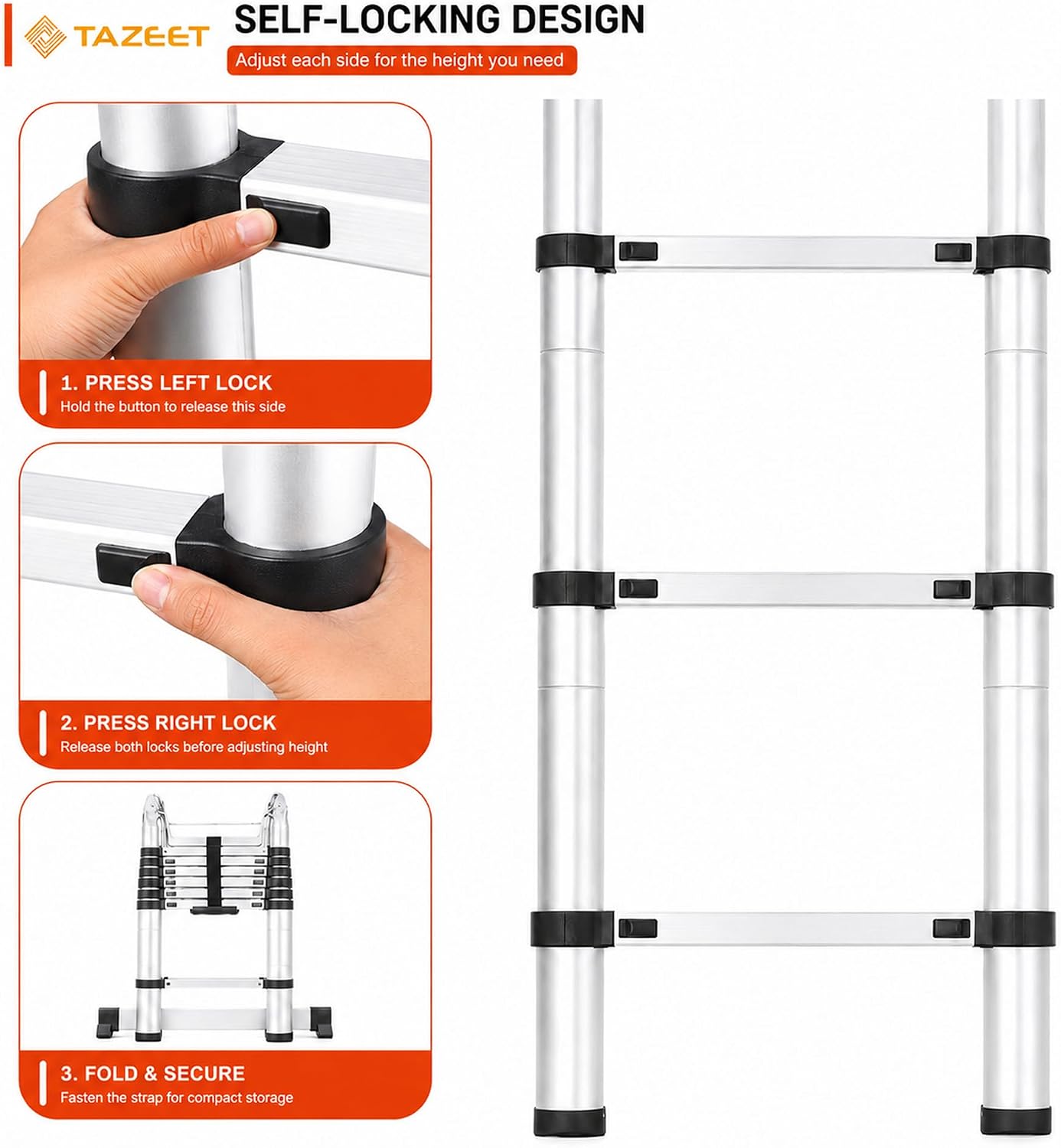 TAZEET

SELF-LOCKING DESIGN

Adjust each side for the height you need

1. PRESS LEFT LOCK
Hold the button to release this side

2. PRESS RIGHT LOCK
Release both locks before adjusting height

3. FOLD & SECURE
Fasten the strap for compact storage