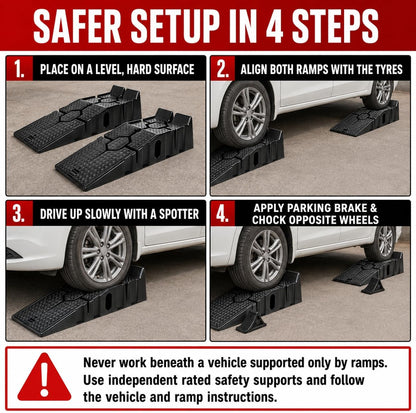 SAFER SETUP IN 4 STEPS

1. PLACE ON A LEVEL, HARD SURFACE

2. ALIGN BOTH RAMPS WITH THE TYRES

3. DRIVE UP SLOWLY WITH A SPOTTER

4. APPLY PARKING BRAKE & CHOCK OPPOSITE WHEELS

Never work beneath a vehicle supported only by ramps. Use independent rated safety supports and follow the vehicle and ramp instructions.