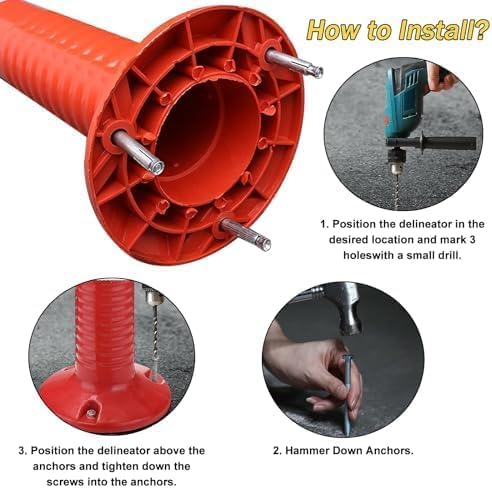 How to Install?

1. Position the delineator in the desired location and mark 3 holeswith a small drill.

3. Position the delineator above the anchors and tighten down the screws into the anchors.

2. Hammer Down Anchors.